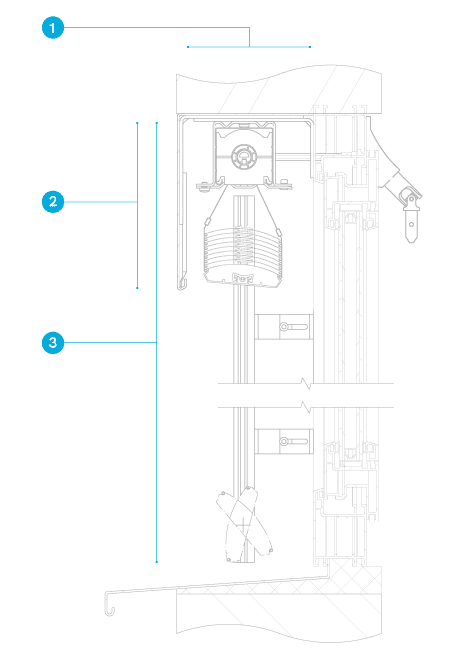 1

2

3